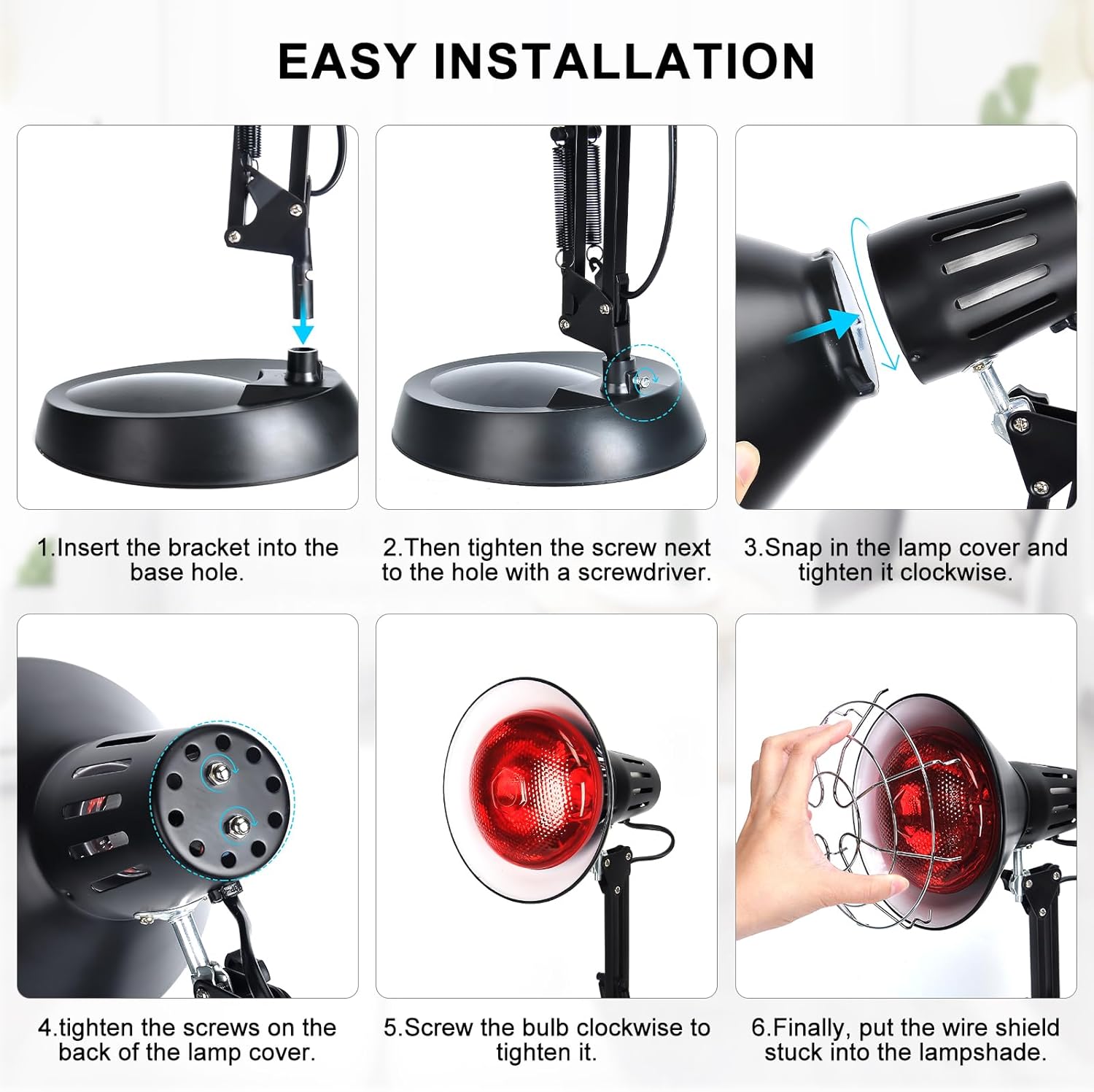 EASY INSTALLATION

1.Insert the bracket into the base hole.

2.Then tighten the screw next to the hole with a screwdriver.

3.Snap in the lamp cover and tighten it clockwise.

4.tighten the screws on the back of the lamp cover.

5.Screw the bulb clockwise to tighten it.

6.Finally, put the wire shield stuck into the lampshade.