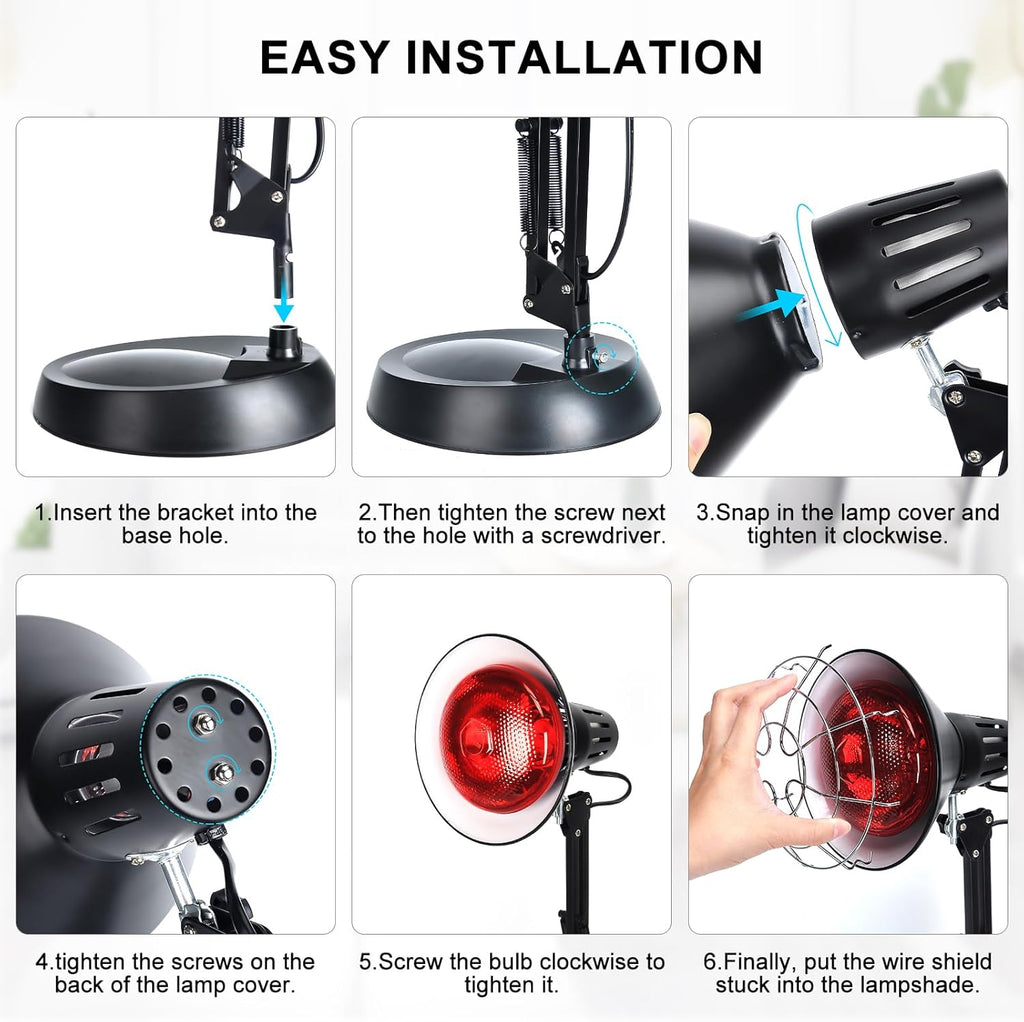 EASY INSTALLATION

1.Insert the bracket into the base hole.

2.Then tighten the screw next to the hole with a screwdriver.

3.Snap in the lamp cover and tighten it clockwise.

4.tighten the screws on the back of the lamp cover.

5.Screw the bulb clockwise to tighten it.

6.Finally, put the wire shield stuck into the lampshade.